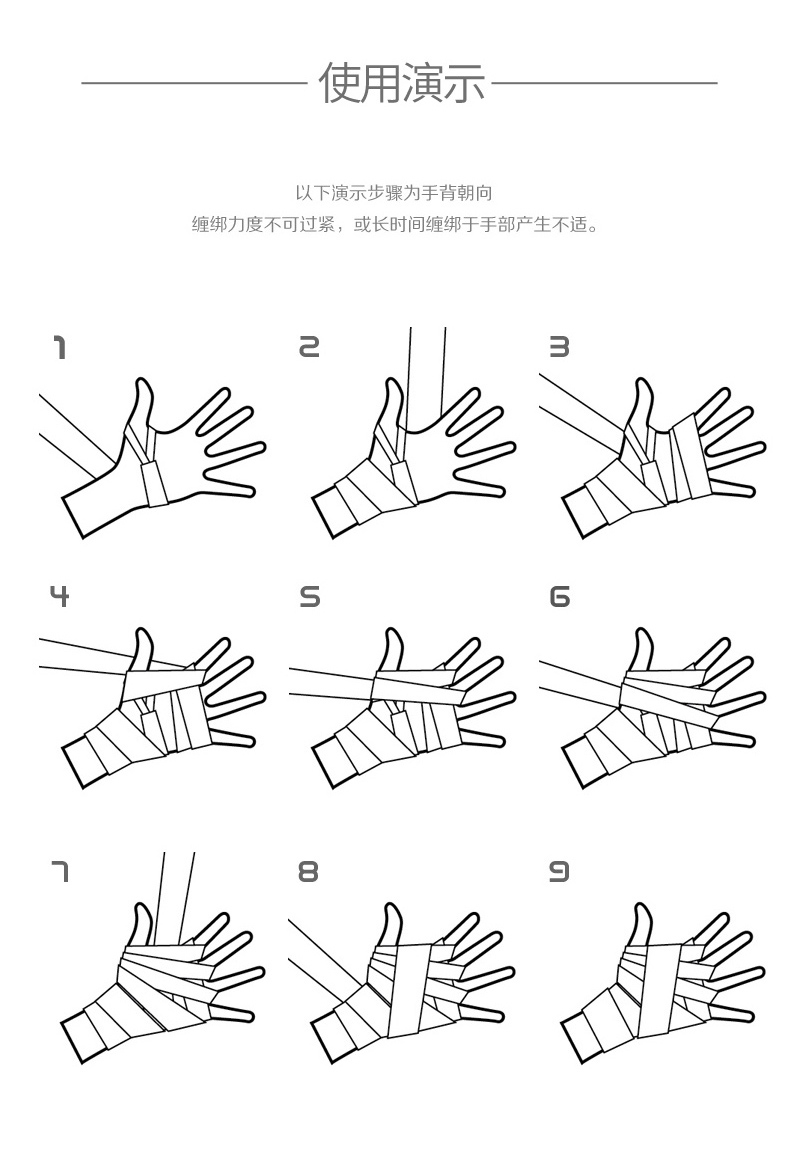 使用演示

以下演示步骤为手背朝向
缠绑力度不可过紧，或长时间缠绑于手部产生不适。

1

2

3

4

5

6

7

8

9