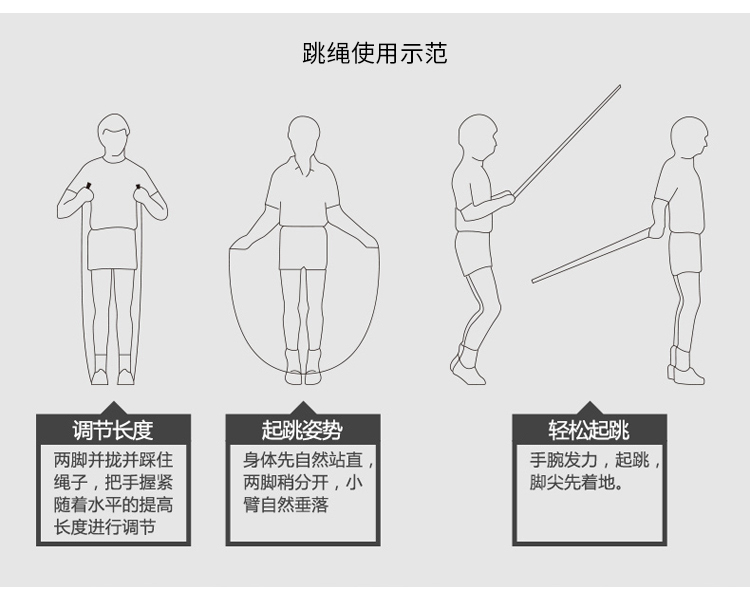 跳绳使用示范

调节长度

两脚并拢并踩住绳子，把手握紧随着水平的提高长度进行调节

起跳姿势

身体先自然站直，两脚稍分开，小臂自然垂落

轻松起跳

手腕发力，起跳，脚尖先着地。